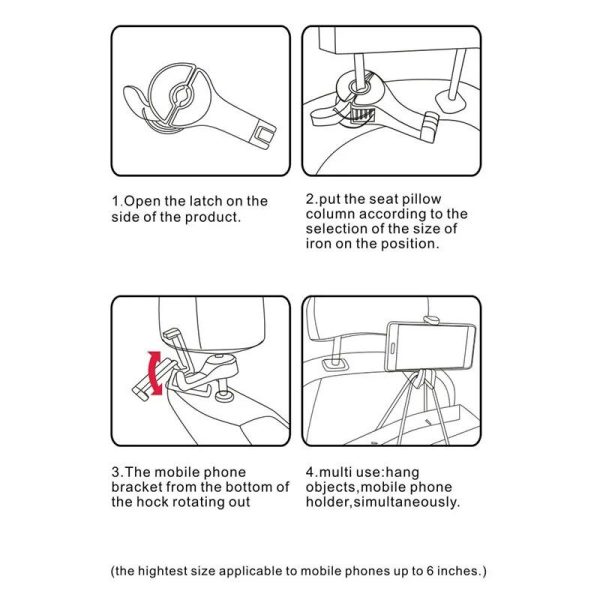 1.Open the latch on the side of the product.

2.put the seat pillow column according to the selection of the size of iron on the position.

3.The mobile phone bracket from the bottom of the hock rotating out

4.multi use:hang objects,mobile phone holder,simultaneously.

(the hightest size applicable to mobile phones up to 6 inches.)