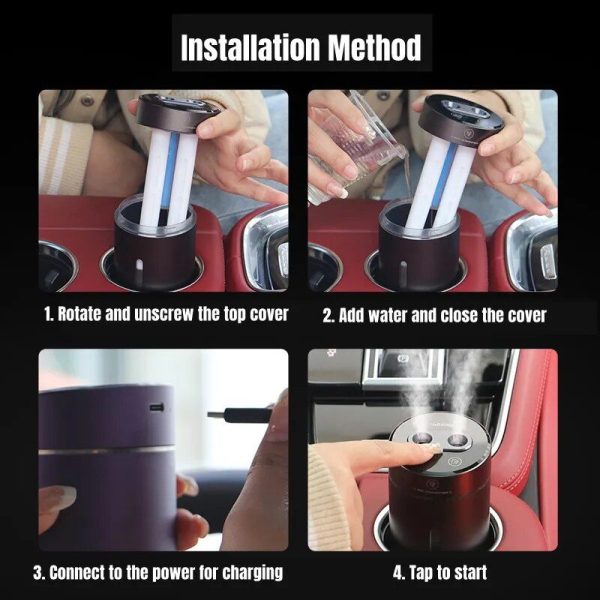 Installation Method

1. Rotate and unscrew the top cover

2. Add water and close the cover

3. Connect to the power for charging

4. Tap to start