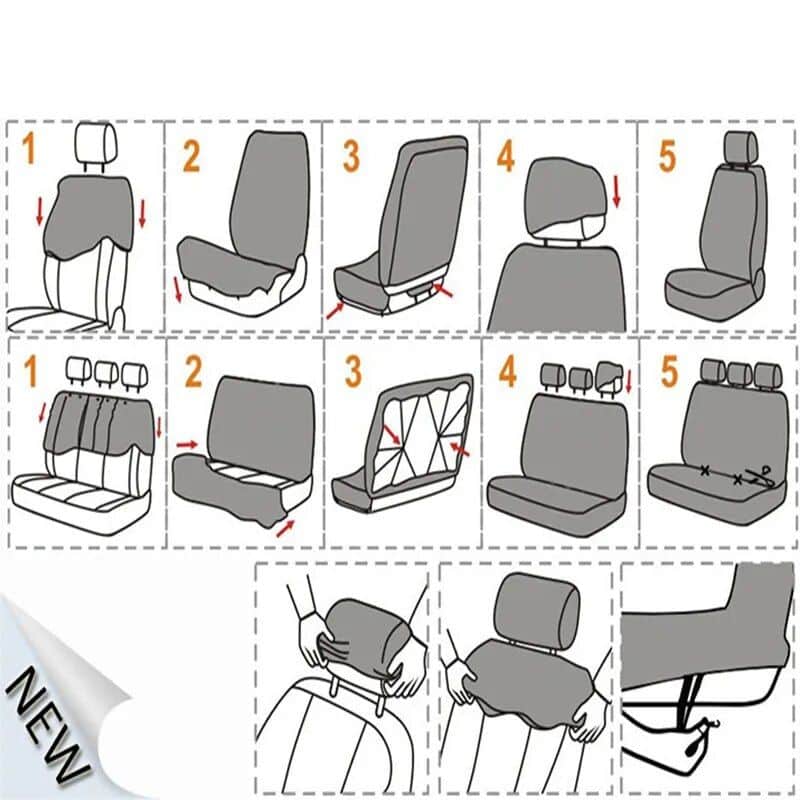 1
2
3
4
5
1
2
3
4
5
NEW